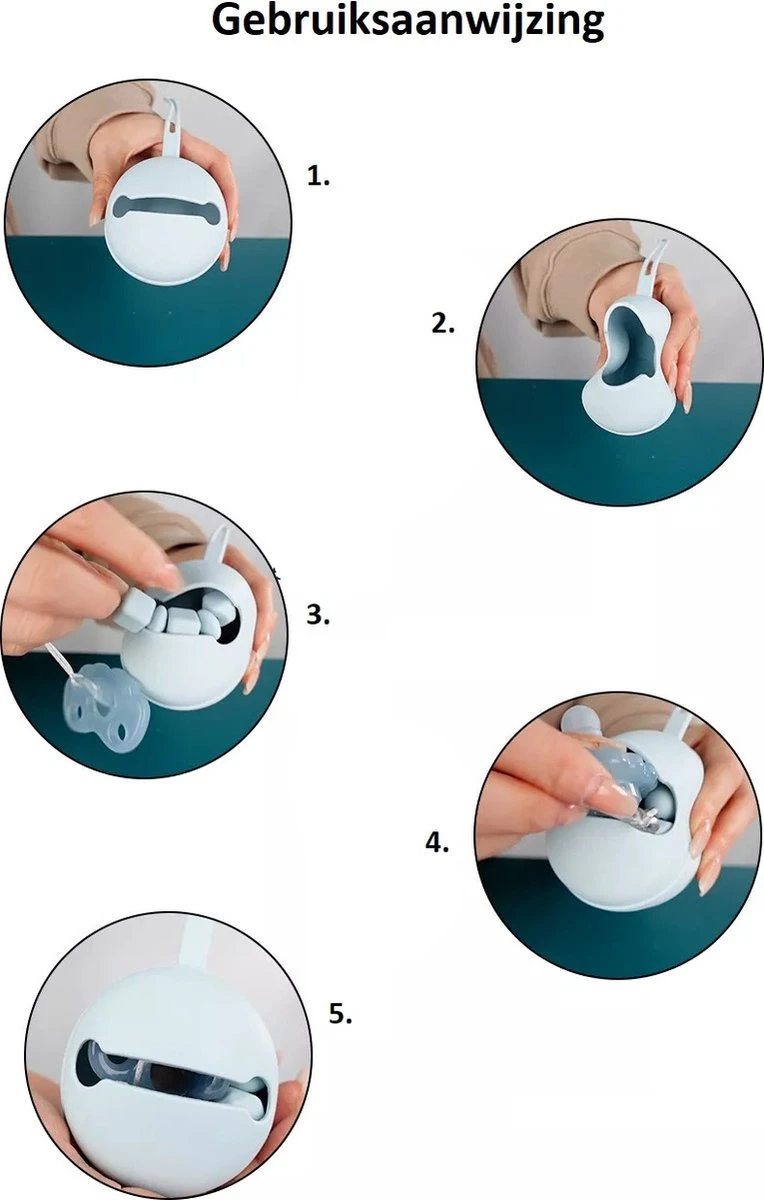 Gebruiksaanwijzing

1.

2.

3.

4.

5.