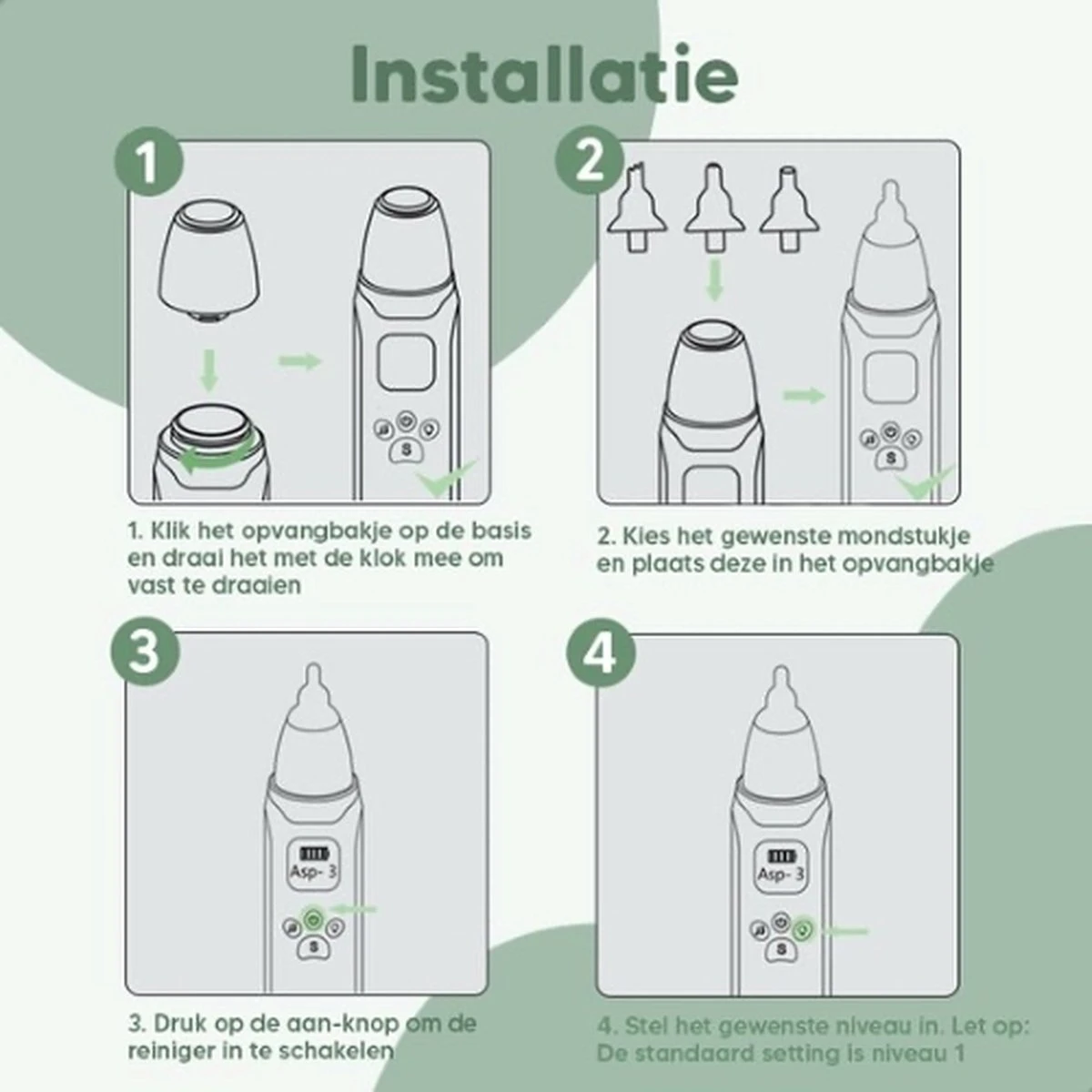 Installatie

1

S

1. Klik het opvangbakje op de basis en draai het met de klok mee om vast te draaien

2

S

2. Kies het gewenste mondstukje en plaats deze in het opvangbakje

3

Asp- 3

S

3. Druk op de aan-knop om de reiniger in te schakelen

4

Asp- 3

S

4. Stel het gewenste niveau in. Let op: De standaard setting is niveau 1