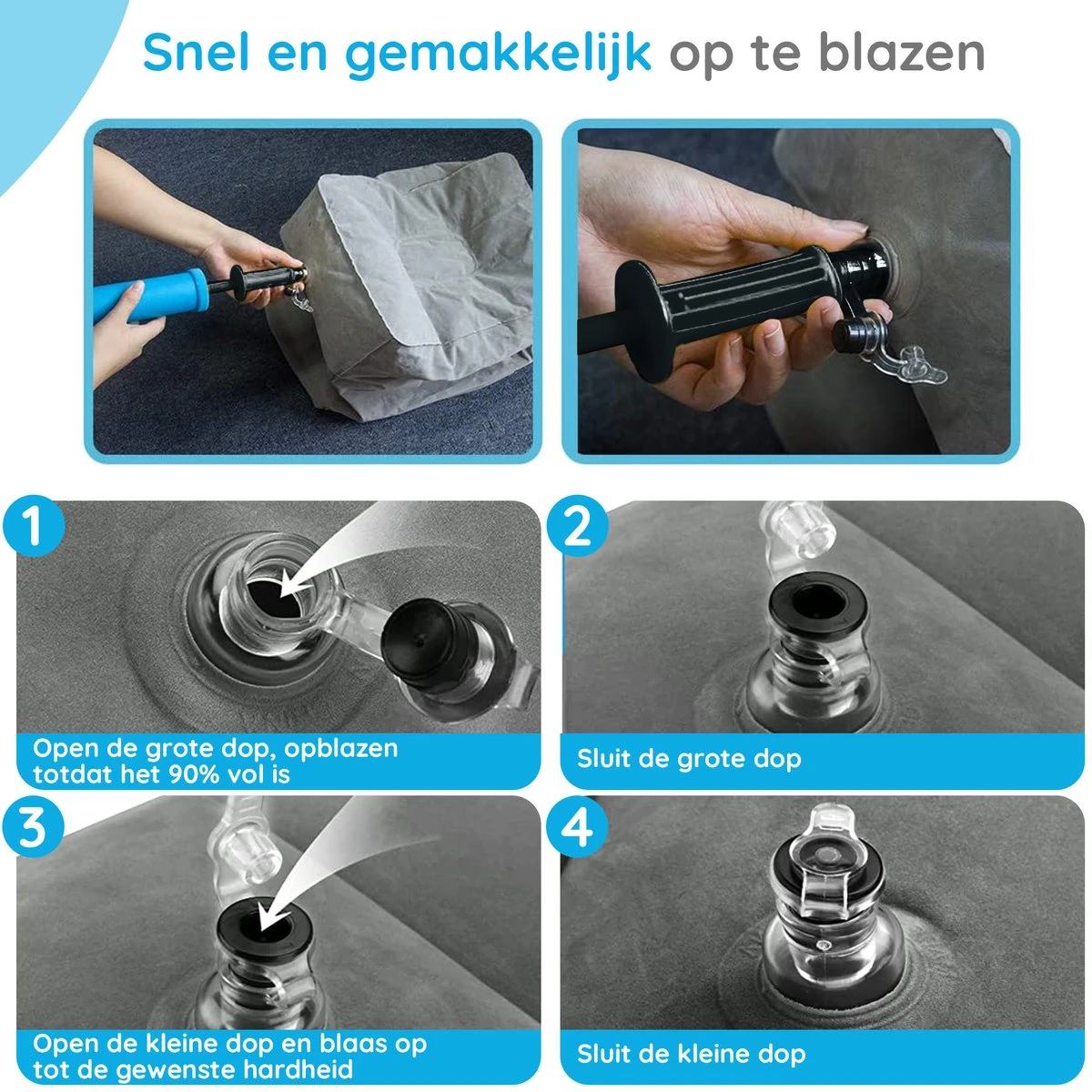 Snel en gemakkelijk op te blazen

1
Open de grote dop, opblazen totdat het 90% vol is

2
Sluit de grote dop

3
Open de kleine dop en blaas op tot de gewenste hardheid

4
Sluit de kleine dop