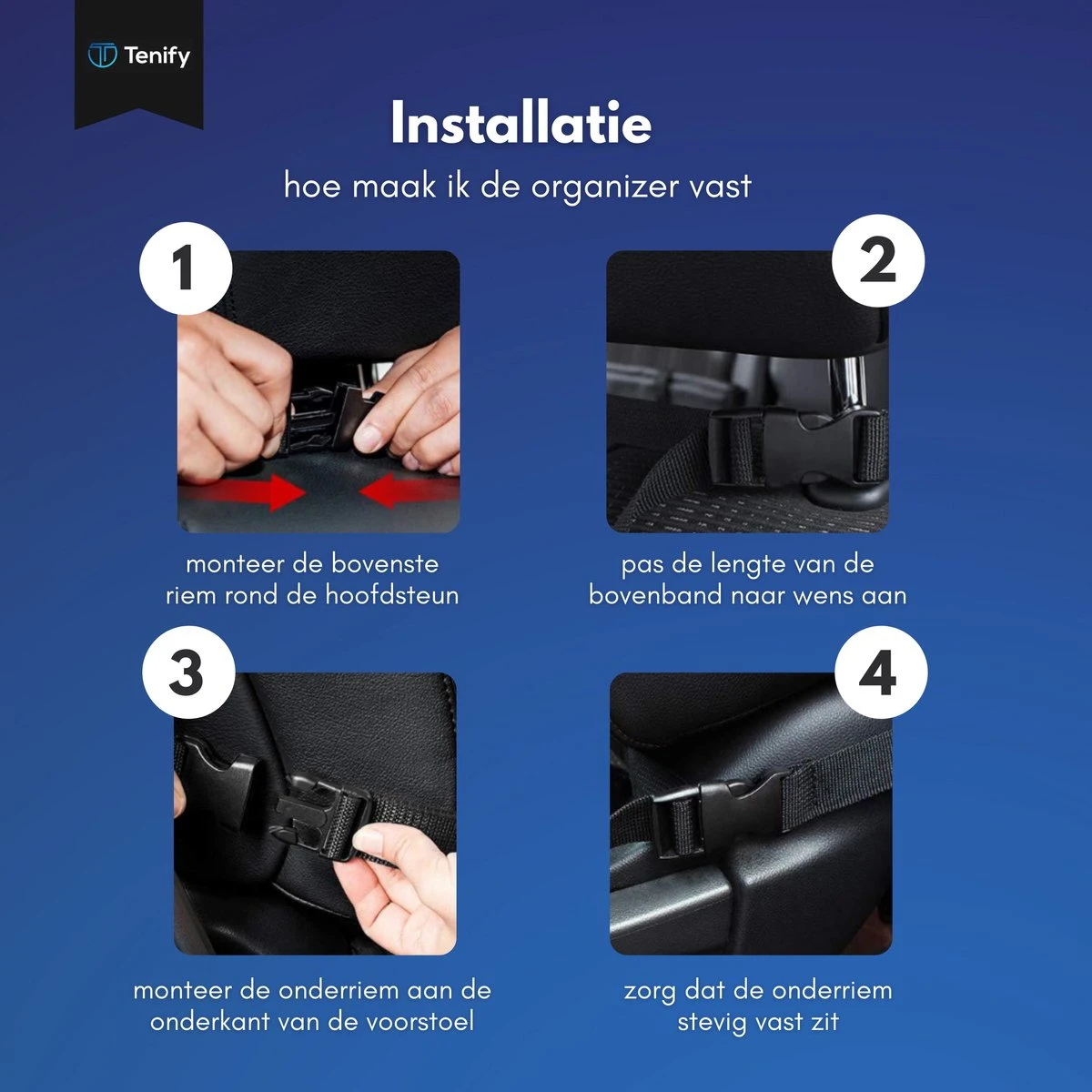 Tenify

Installatie

hoe maak ik de organizer vast

1

monteer de bovenste riem rond de hoofdsteun

2

pas de lengte van de bovenband naar wens aan

3

monteer de onderriem aan de onderkant van de voorstoel

4

zorg dat de onderriem stevig vast zit