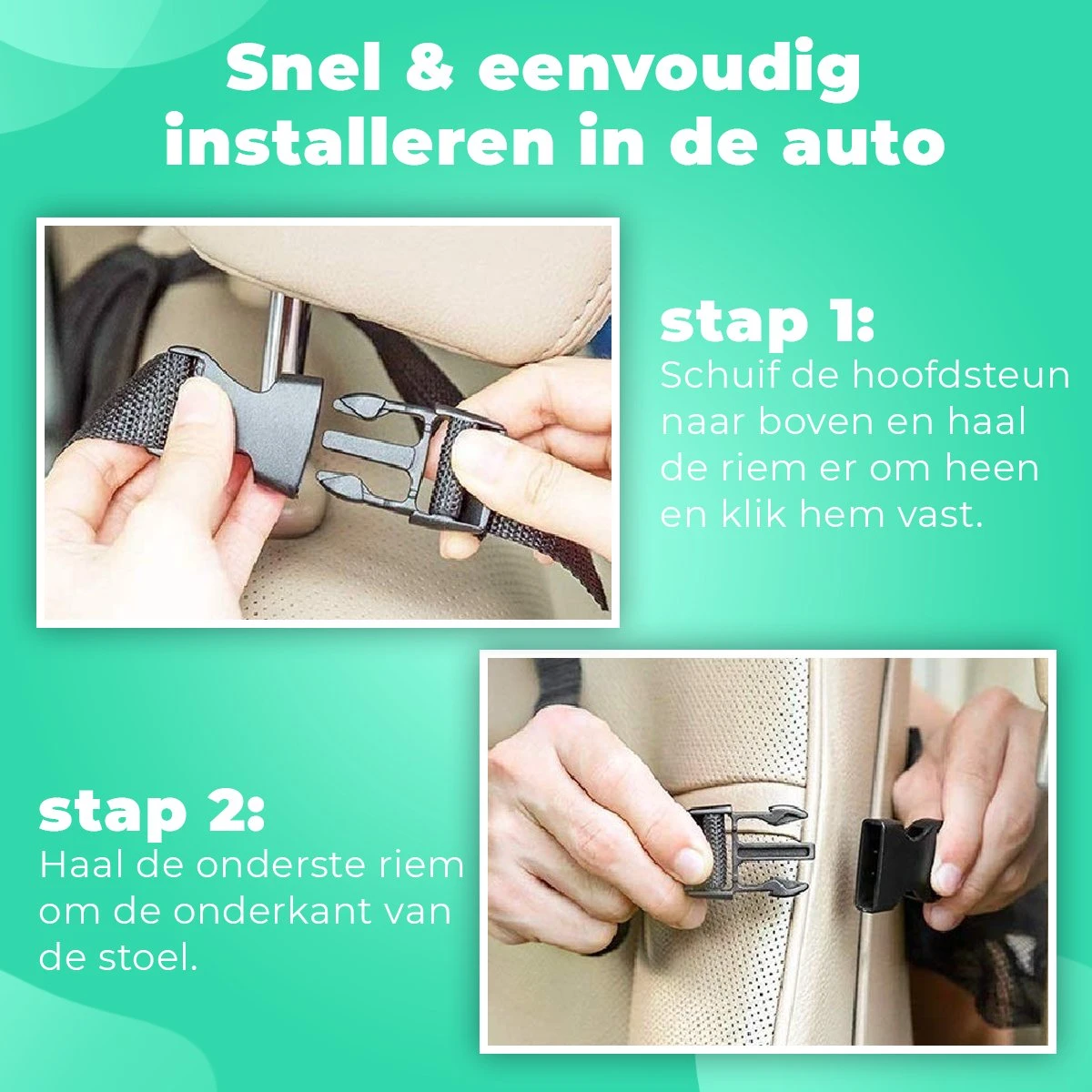 Snel & eenvoudig installeren in de auto

stap 1:
Schuif de hoofdsteun naar boven en haal de riem er om heen en klik hem vast.

stap 2:
Haal de onderste riem om de onderkant van de stoel.