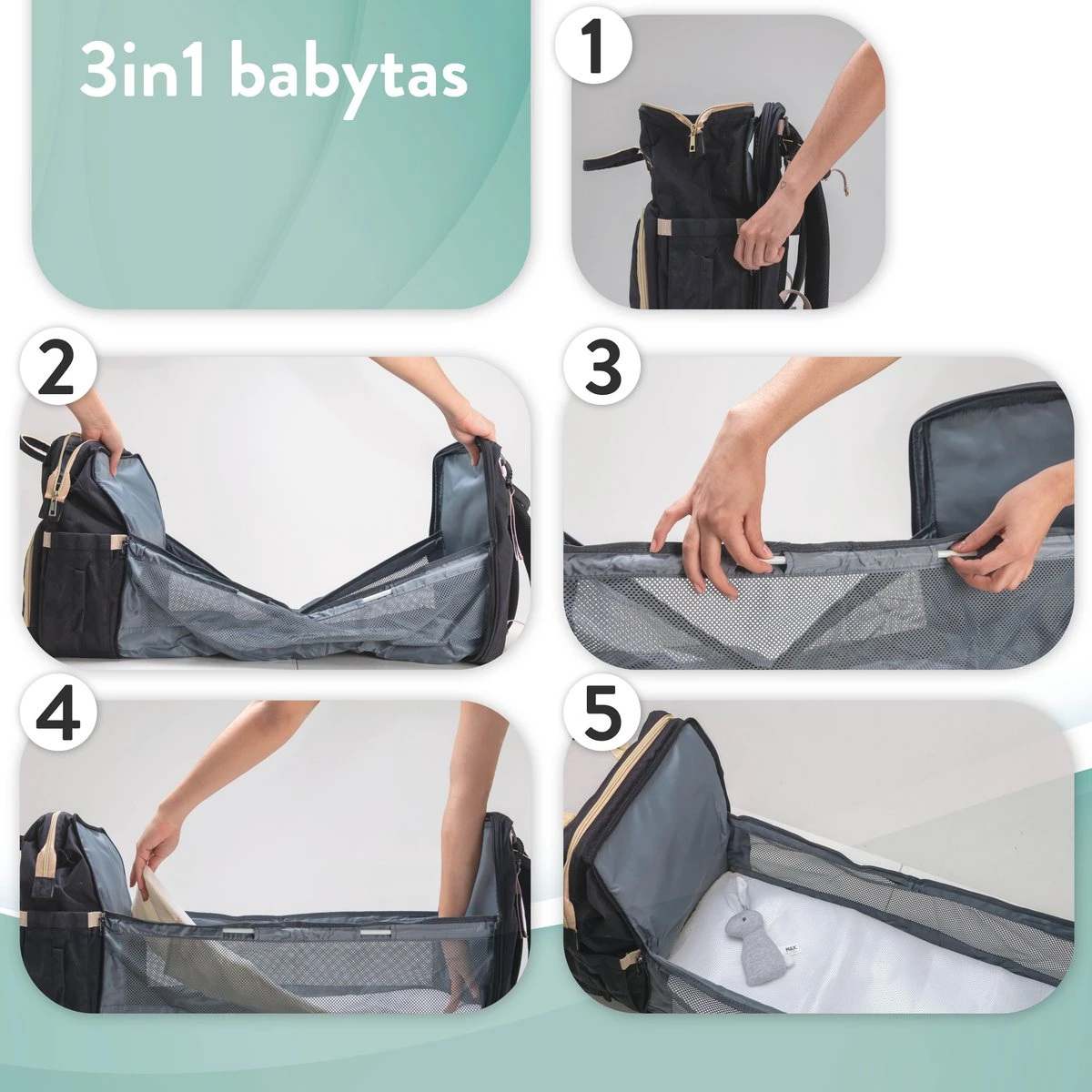 3in1 babytas

1

2

3

4

5