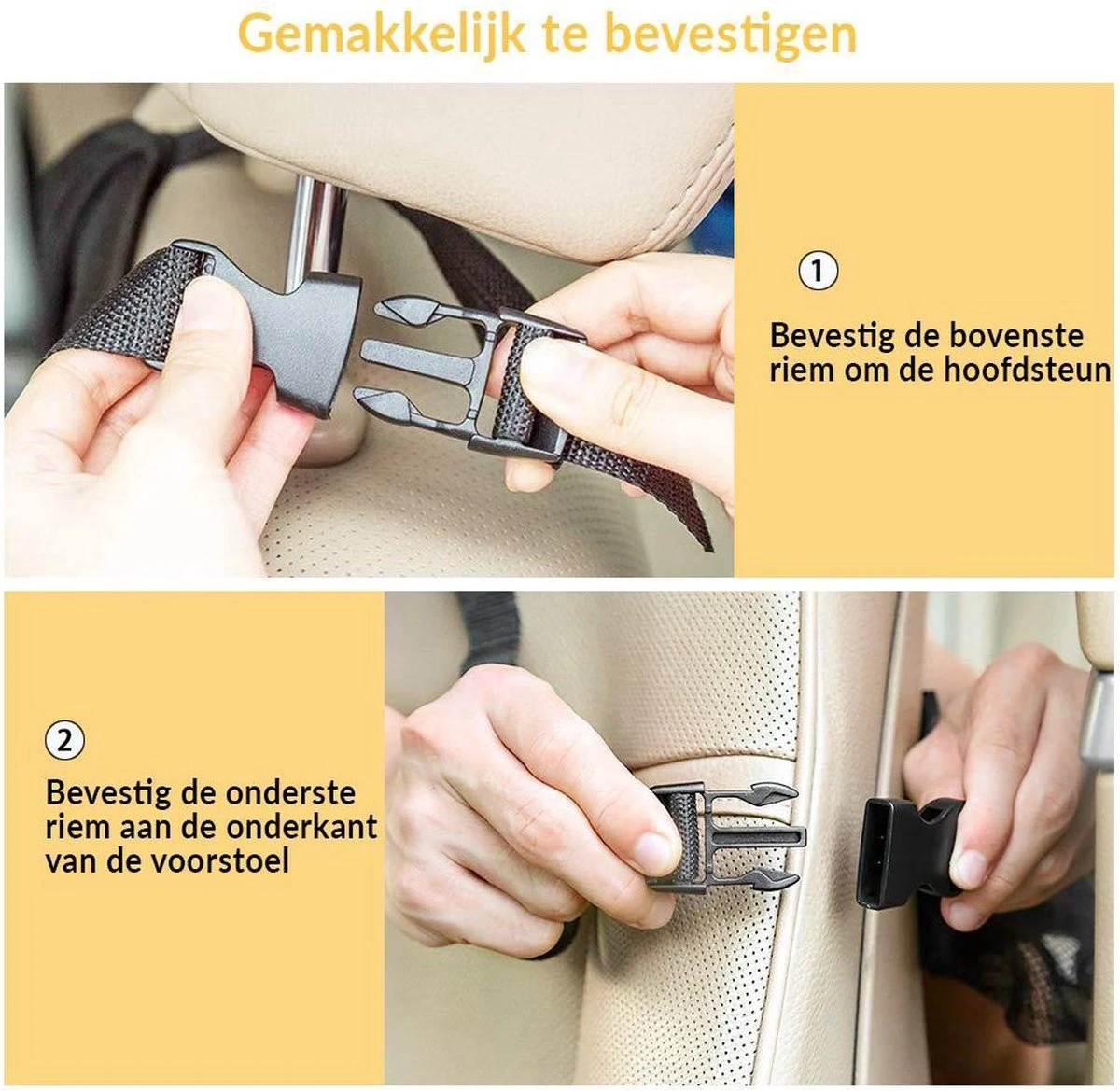 Gemakkelijk te bevestigen

1

Bevestig de bovenste riem om de hoofdsteun

2

Bevestig de onderste riem aan de onderkant van de voorstoel