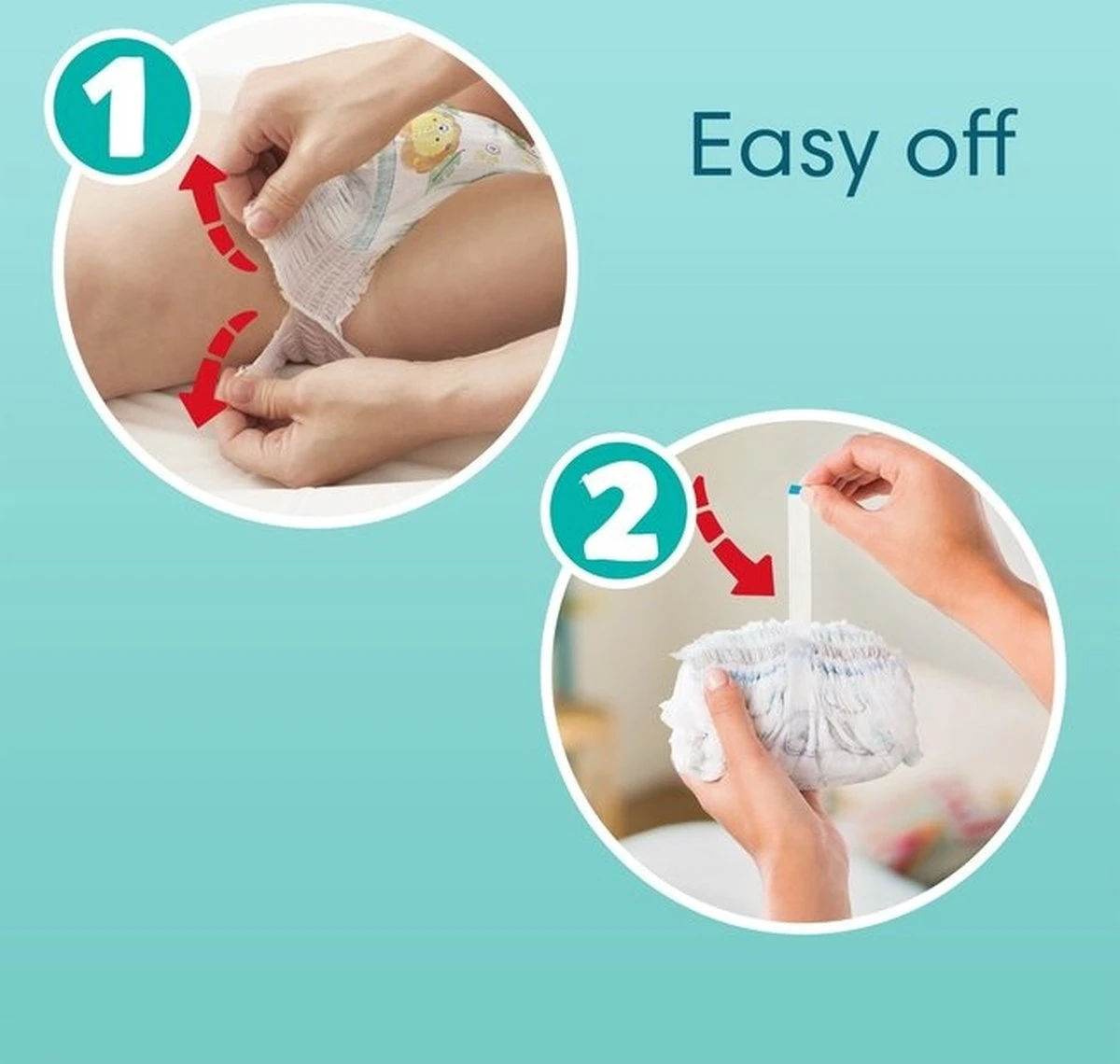 1

Easy off

2