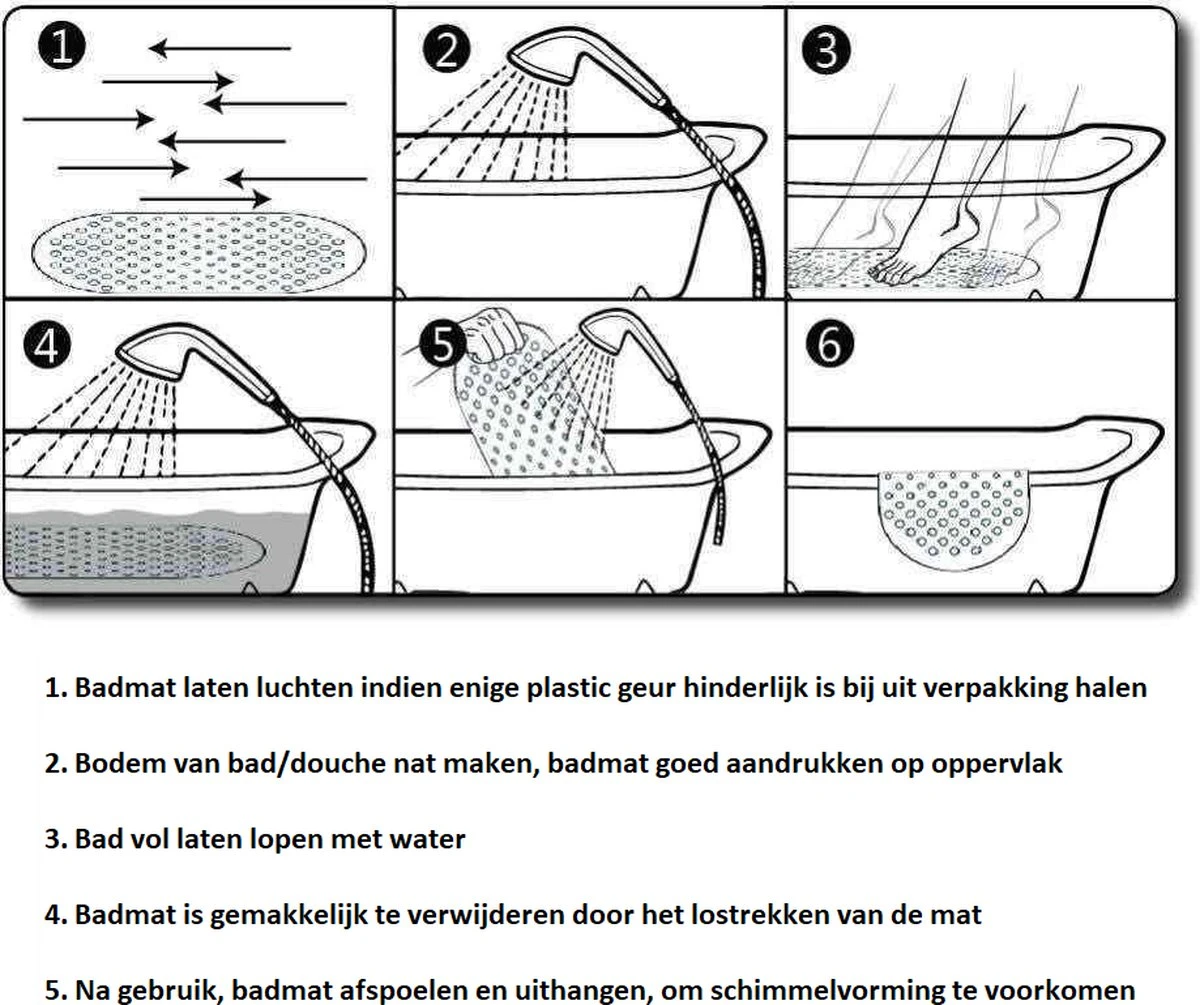 1

2

3

4

5

6

1. Badmat laten luchten indien enige plastic geur hinderlijk is bij uit verpakking halen

2. Bodem van bad/douche nat maken, badmat goed aandrukken op oppervlak

3. Bad vol laten lopen met water

4. Badmat is gemakkelijk te verwijderen door het lostrekken van de mat

5. Na gebruik, badmat afspoelen en uithangen, om schimmelvorming te voorkomen