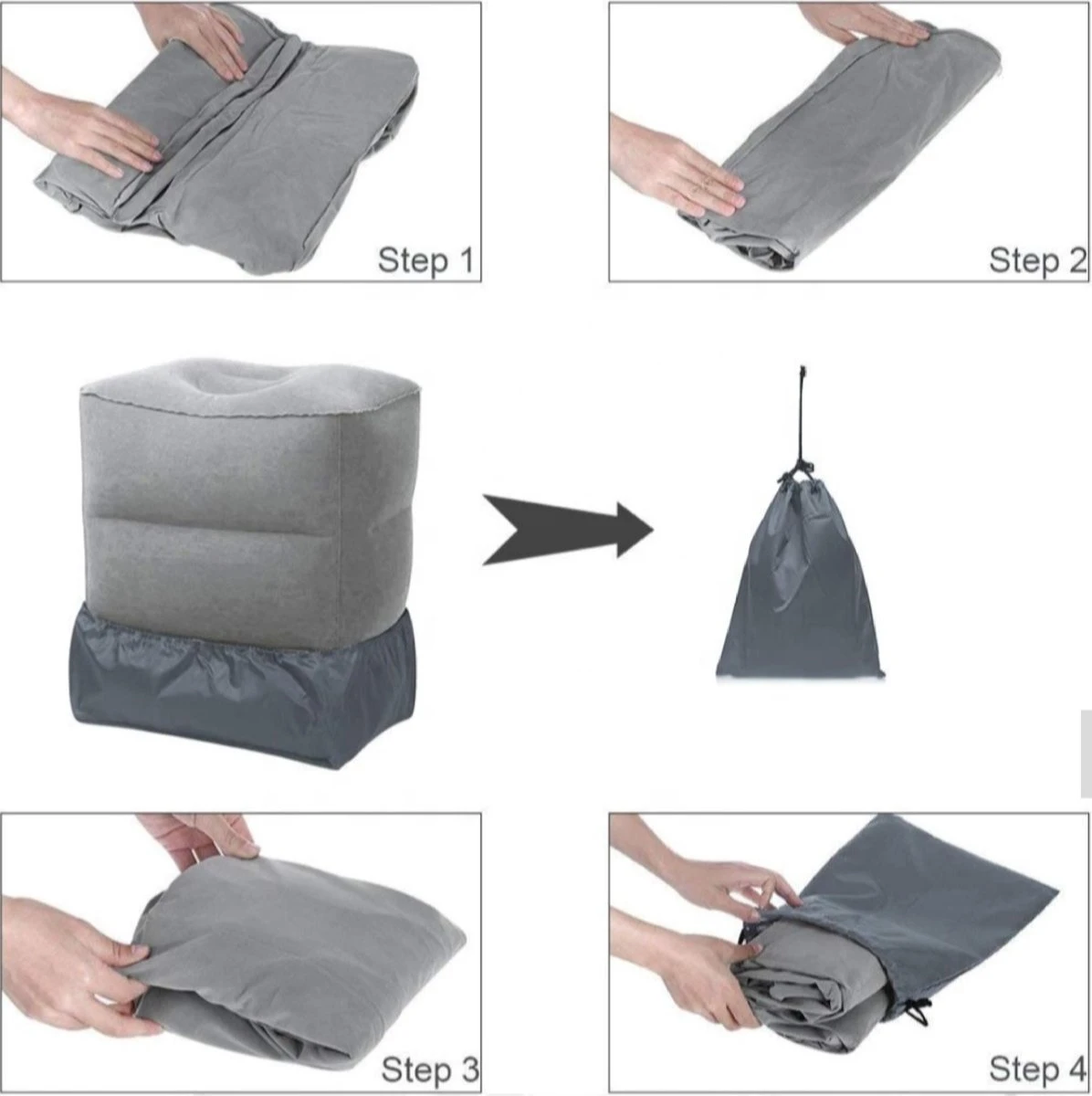 Step 1

Step 2

Step 3

Step 4