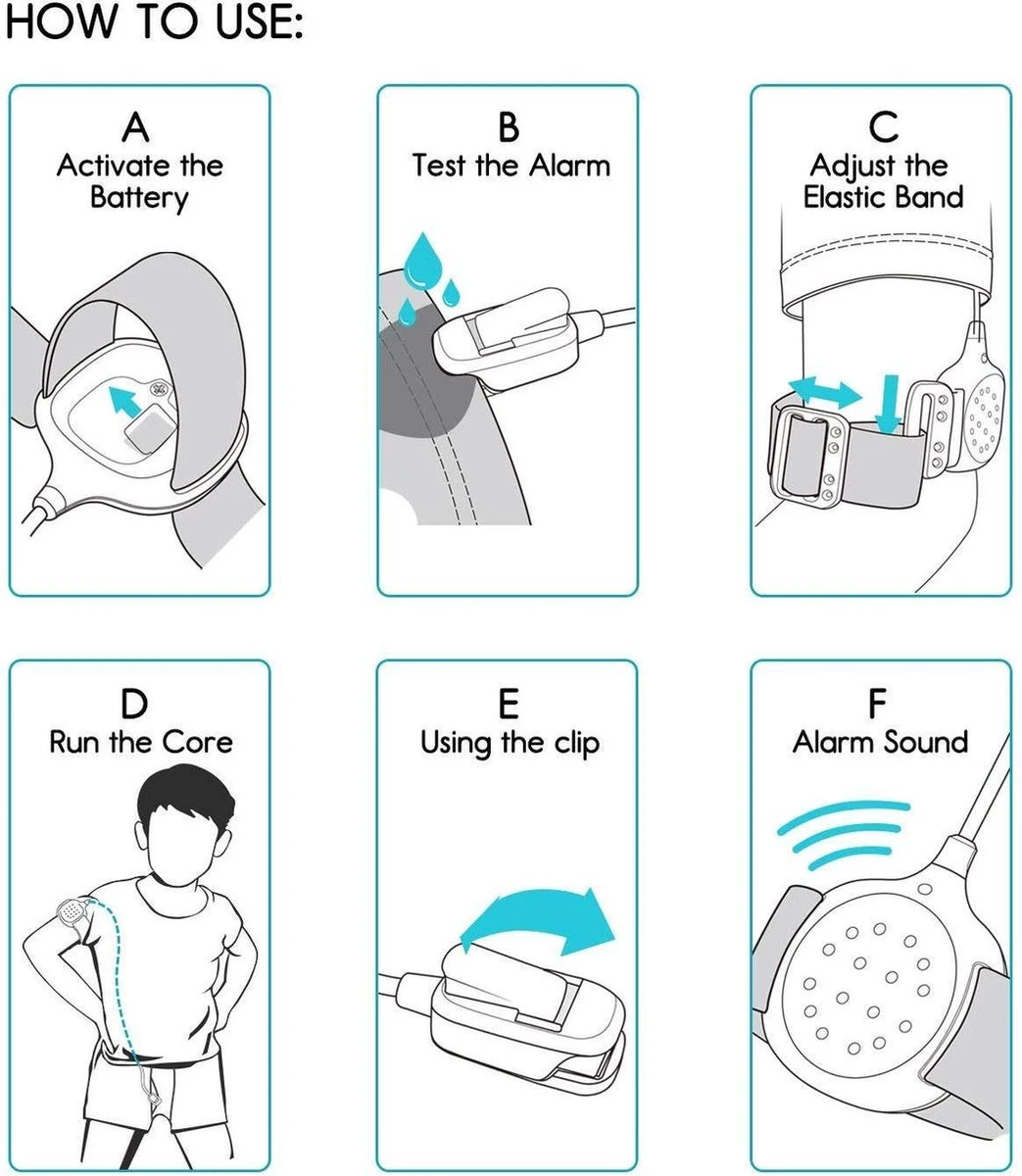 HOW TO USE:

A
Activate the Battery

B
Test the Alarm

C
Adjust the Elastic Band

D
Run the Core

E
Using the clip

F
Alarm Sound